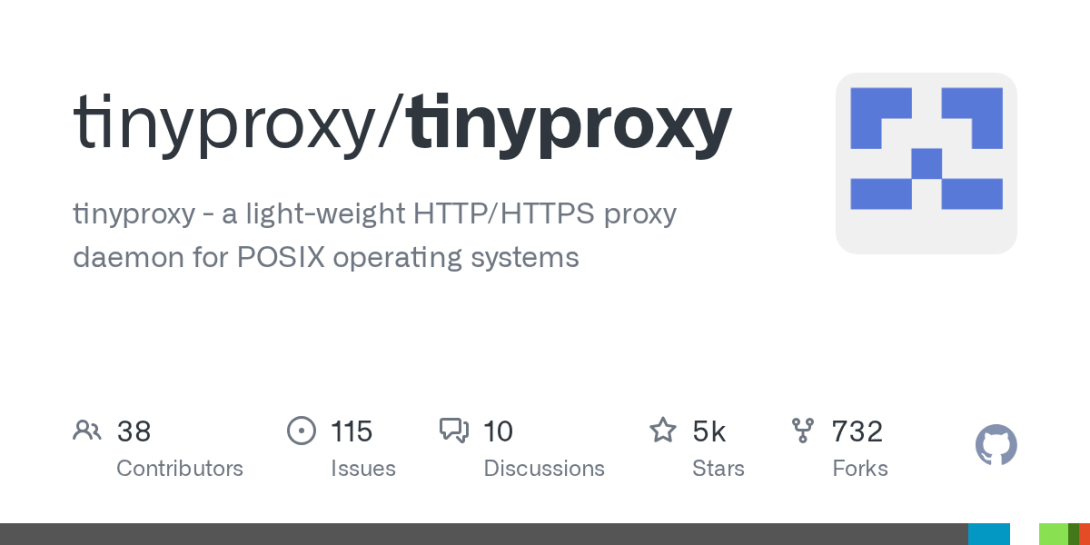 tinyproxy/tinyproxy

tinyproxy - a light-weight HTTP/HTTPS proxy daemon for POSIX operating systems

38
Contributors

115
Issues

10
Discussions

5k
Stars

732
Forks